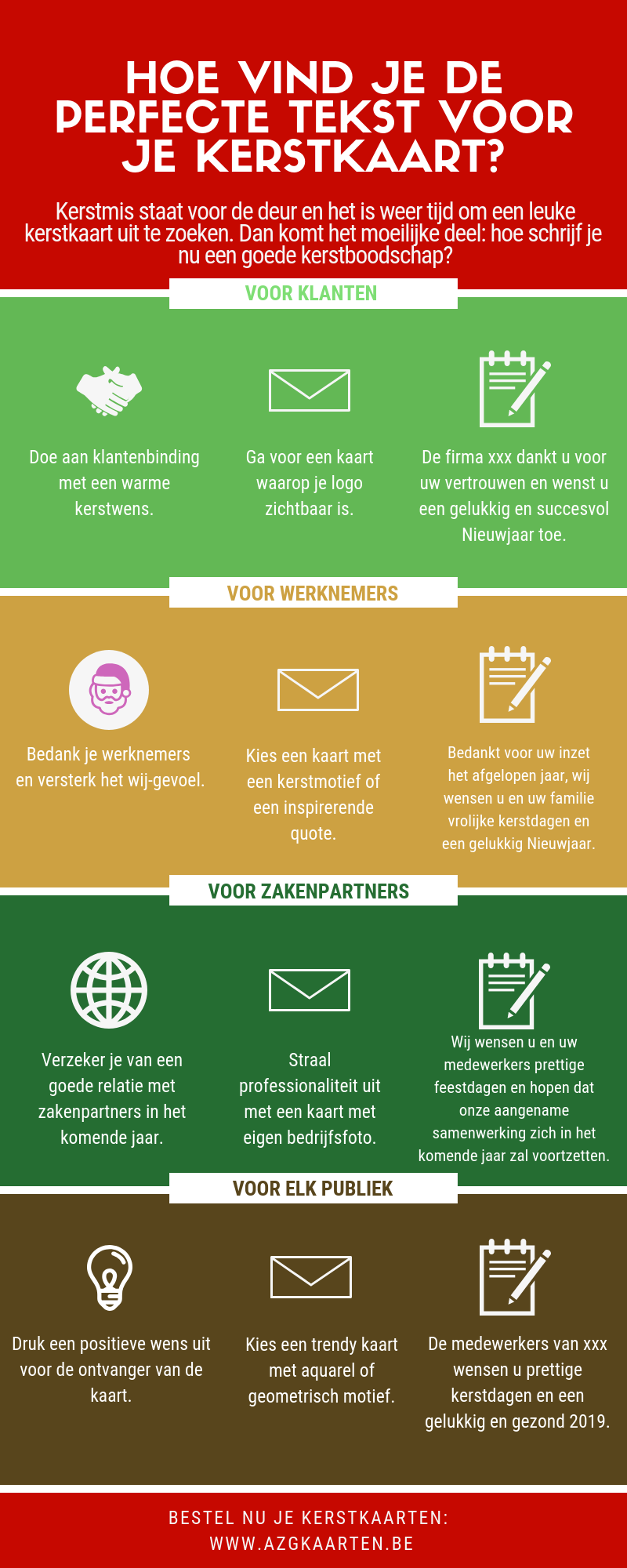 HOE VIND JE DE PERFECTE TEKST VOOR JE KERSTKAART?

Kerstmis staat voor de deur en het is weer tijd om een leuke kerstkaart uit te zoeken. Dan komt het moeilijke deel: hoe schrijf je nu een goede kerstboodschap?

VOOR KLANTEN

Doe aan klantenbinding met een warme kerstwens.

Ga voor een kaart waarop je logo zichtbaar is.

De firma xxx dankt u voor uw vertrouwen en wenst u een gelukkig en succesvol Nieuwjaar toe.

VOOR WERKNEMERS

Bedank je werknemers en versterk het wij-gevoel.

Kies een kaart met een kerstmotief of een inspirerende quote.

Bedankt voor uw inzet het afgelopen jaar, wij wensen u en uw familie vrolijke kerstdagen en een gelukkig Nieuwjaar.

VOOR ZAKENPARTNERS

Verzeker je van een goede relatie met zakenpartners in het komende jaar.

Straal professionaliteit uit met een kaart met eigen bedrijfsfoto.

Wij wensen u en uw medewerkers prettige feestdagen en hopen dat onze aangename samenwerking zich in het komende jaar zal voortzetten.

VOOR ELK PUBLIEK

Druk een positieve wens uit voor de ontvanger van de kaart.

Kies een trendy kaart met aquarel of geometrisch motief.

De medewerkers van xxx wensen u prettige kerstdagen en een gelukkig en gezond 2019.

BESTEL NU JE KERSTKAARTEN: WWW.AZGKAARTEN.BE